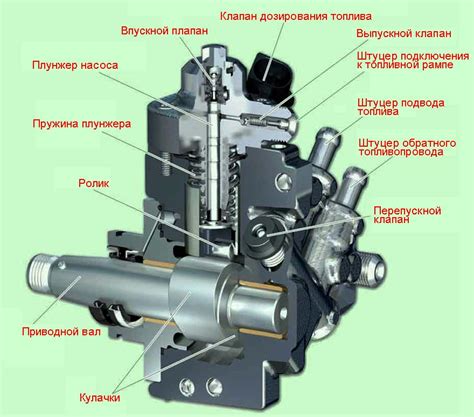 Клапан дозирования топлива
Впускной плапан
Выпускной клапан
Плунжер насоса
Штуцер подключения к топливной рампе
Штуцер подвода топлива
Пружина плунжера
Штуцер обратного топливопровода
Ролик
Перепускной клапан
Приводной вал
Кулачки