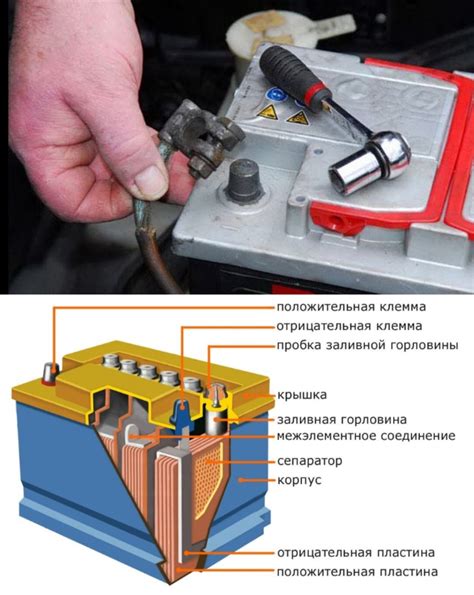 положительная клемма
отрицательная клемма
пробка заливной горловины
крышка
заливная горловина
межэлементное соединение
сепаратор
корпус
отрицательная пластина
положительная пластина