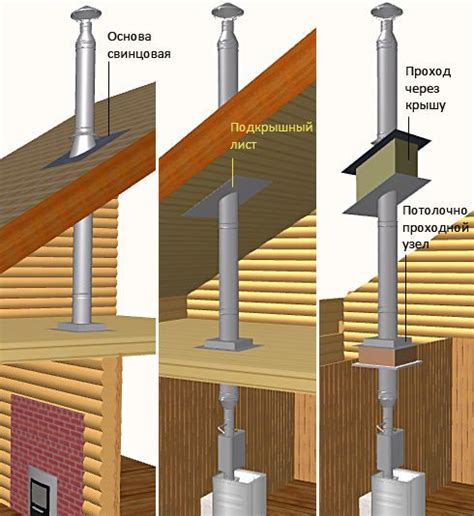 Основа свинцовая

Подкрышный лист

Проход через крышу

Потолочно проходной узел